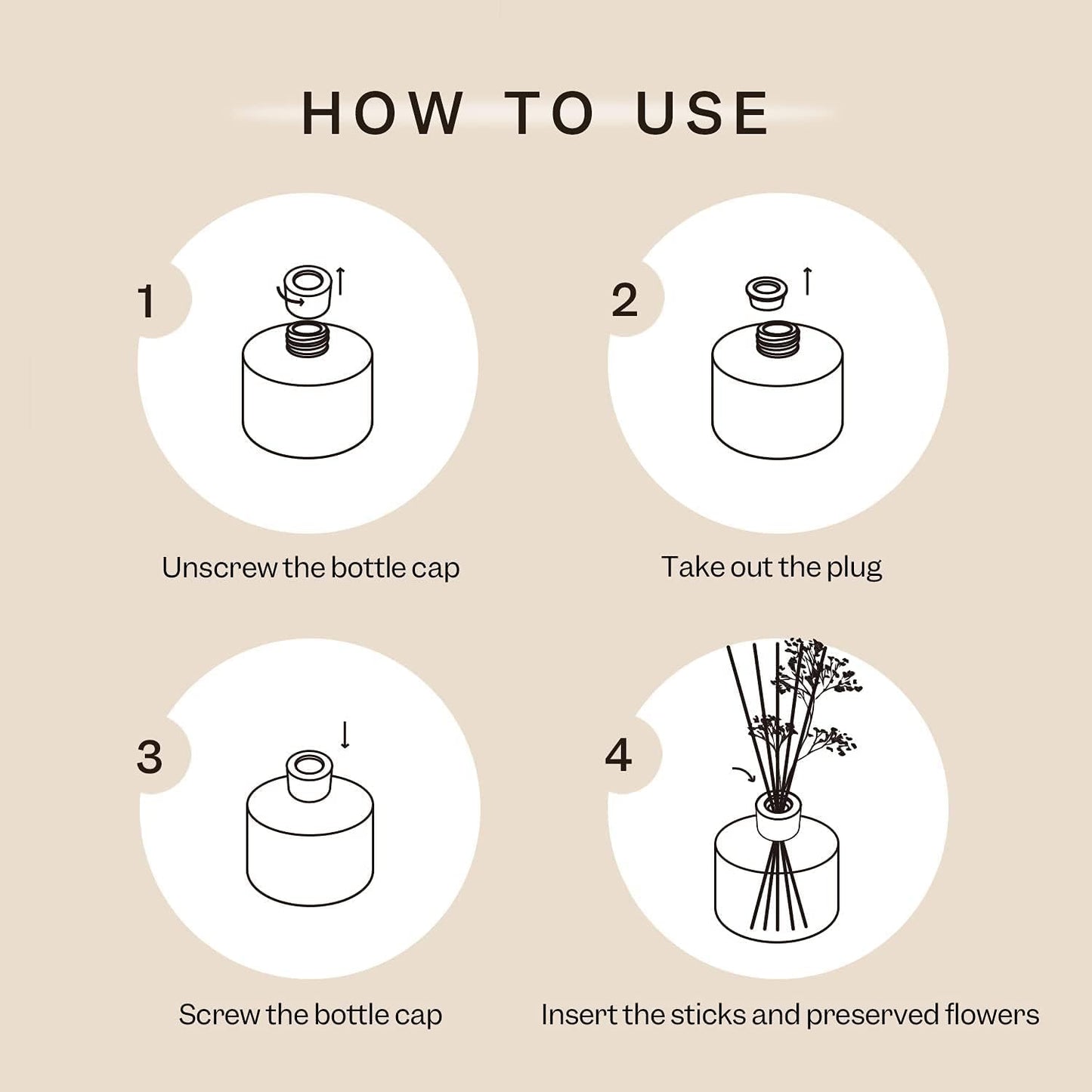 HOW TO USE

1

Unscrew the bottle cap

2

Take out the plug

3

Screw the bottle cap

4

Insert the sticks and preserved flowers